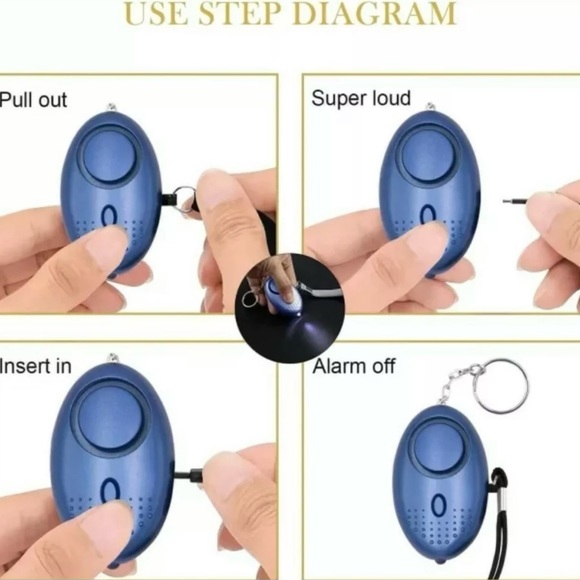 USE STEP DIAGRAM

Pull out

Super loud

Insert in

Alarm off